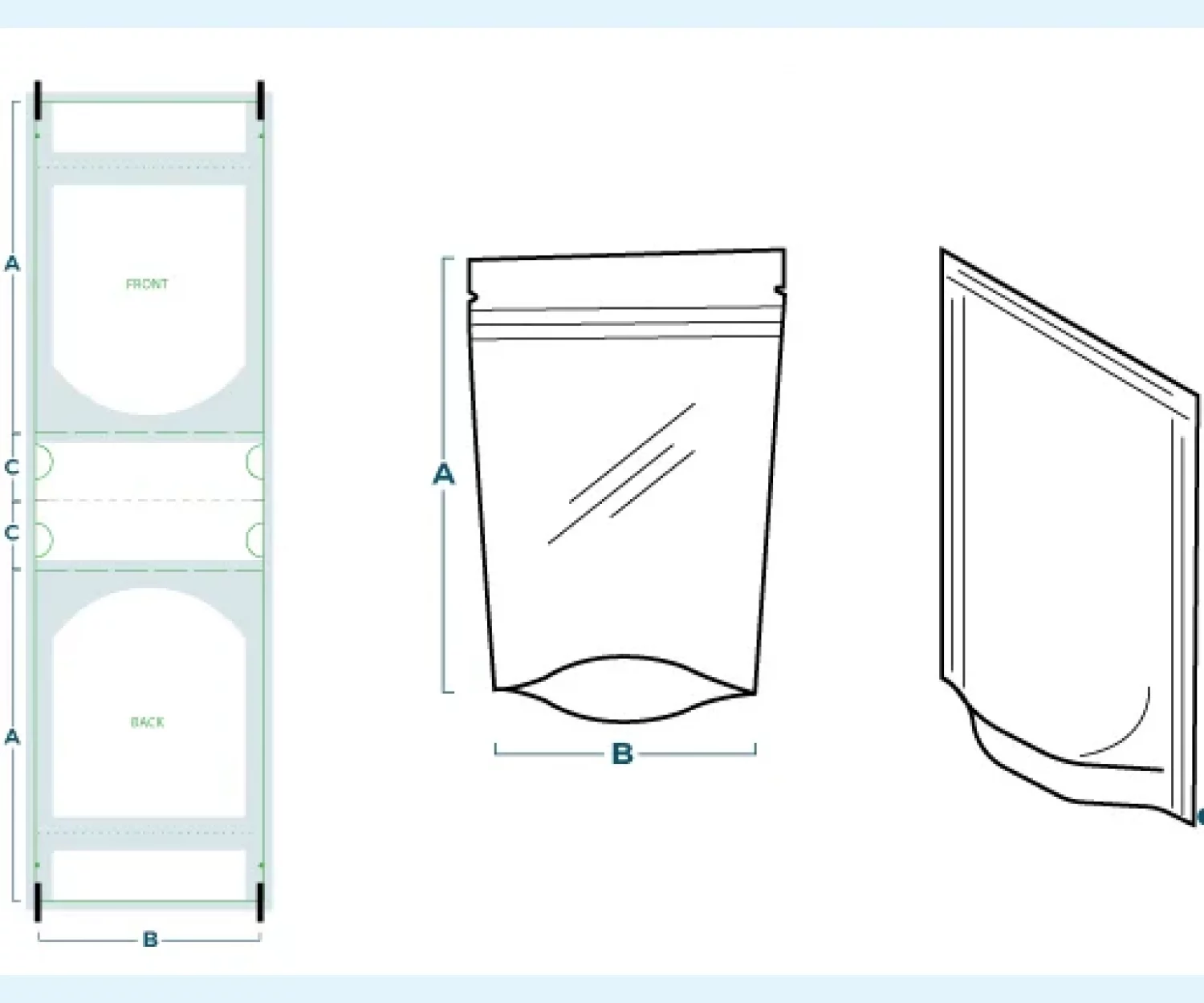 A
FRONT
C
C
A
BACK
B
A
B